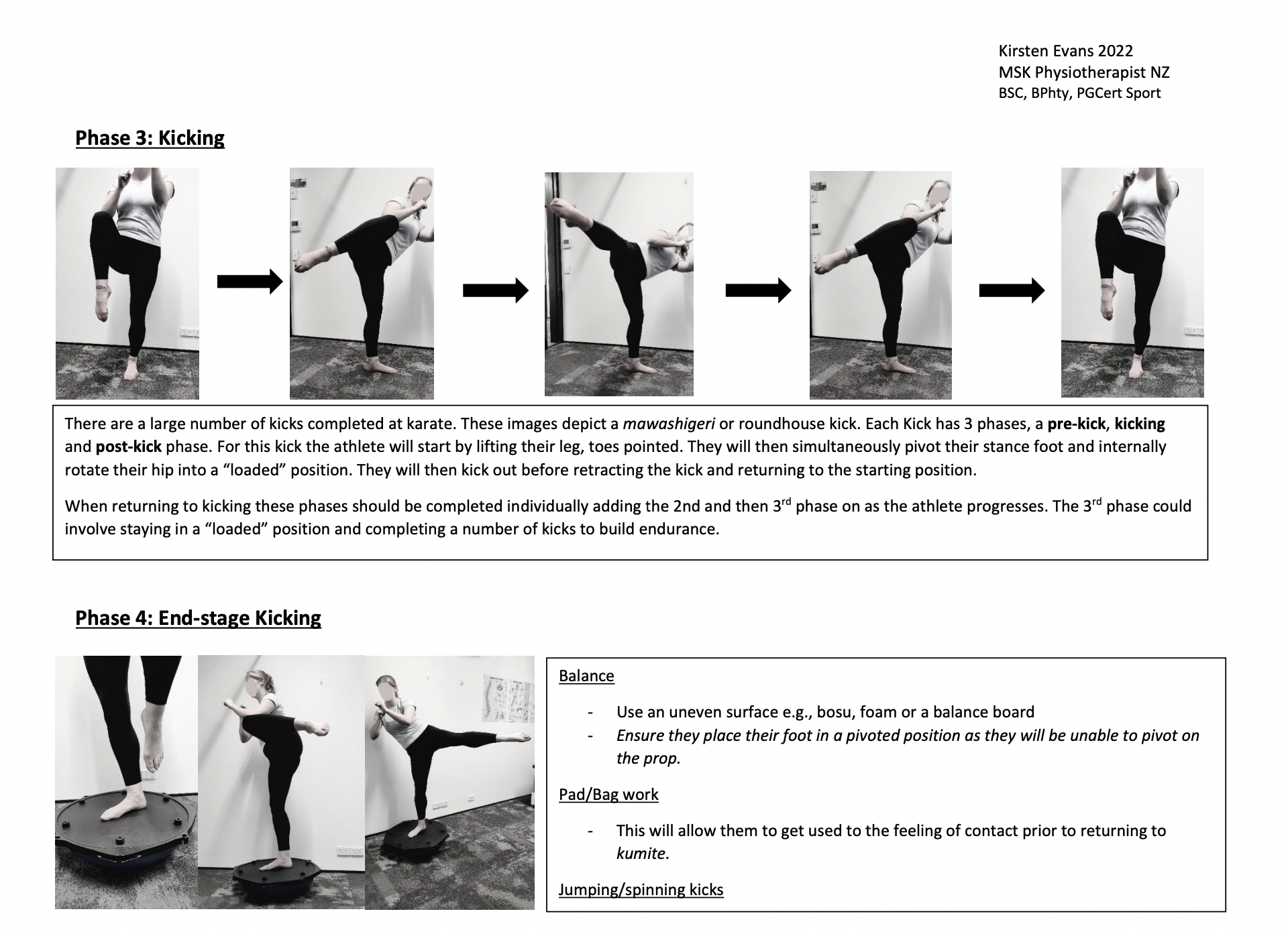 Kirsten Evans 2022
MSK Physiotherapist NZ
BSC, BPhty, PGCert Sport

Phase 3: Kicking

There are a large number of kicks completed at karate. These images depict a mawashigeri or roundhouse kick. Each Kick has 3 phases, a pre-kick, kicking and post-kick phase. For this kick the athlete will start by lifting their leg, toes pointed. They will then simultaneously pivot their stance foot and internally rotate their hip into a "loaded" position. They will then kick out before retracting the kick and returning to the starting position.

When returning to kicking these phases should be completed individually adding the 2nd and then 3$^{rd}$ phase on as the athlete progresses. The 3$^{rd}$ phase could involve staying in a "loaded" position and completing a number of kicks to build endurance.

Phase 4: End-stage Kicking

Balance

- Use an uneven surface e.g., bosu, foam or a balance board
- Ensure they place their foot in a pivoted position as they will be unable to pivot on the prop.

Pad/Bag work

- This will allow them to get used to the feeling of contact prior to returning to kumite.

Jumping/spinning kicks