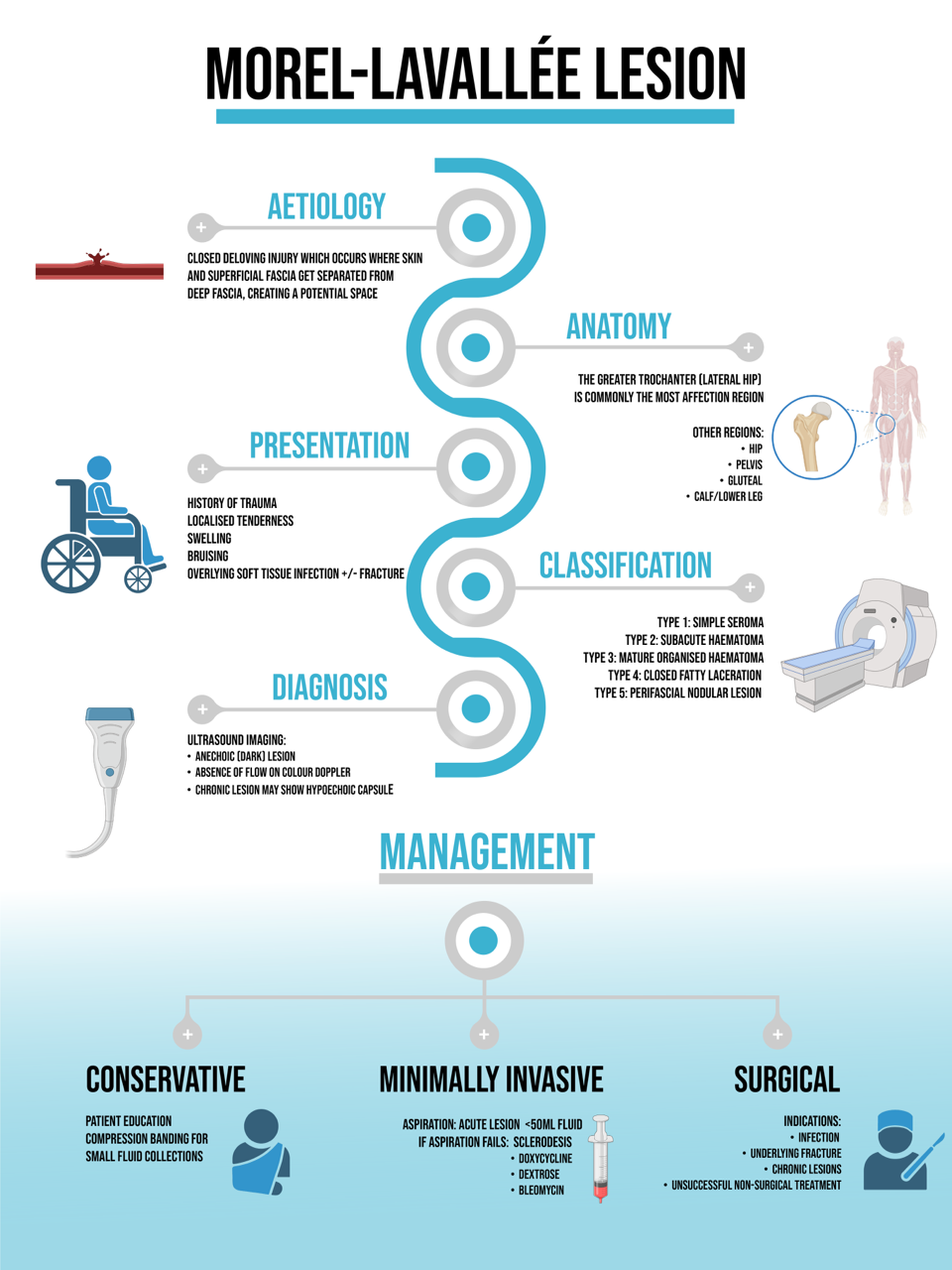 MOREL-LAVALLÉE LESION

AETIOLOGY

CLOSED DELOVING INJURY WHICH OCCURS WHERE SKIN AND SUPERFICIAL FASCIA GET SEPARATED FROM DEEP FASCIA, CREATING A POTENTIAL SPACE

ANATOMY

THE GREATER TROCHANTER (LATERAL HIP) IS COMMONLY THE MOST AFFECTION REGION

OTHER REGIONS:
• HIP
• PELVIS
• GLUTEAL
• CALF/LOWER LEG

PRESENTATION

HISTORY OF TRAUMA
LOCALISED TENDERNESS
SWELLING
BRUISING
OVERLYING SOFT TISSUE INFECTION +/- FRACTURE

CLASSIFICATION

TYPE 1: SIMPLE SEROMA
TYPE 2: SUBACUTE HAEMATOMA
TYPE 3: MATURE ORGANISED HAEMATOMA
TYPE 4: CLOSED FATTY LACERATION
TYPE 5: PERIFASCIAL NODULAR LESION

DIAGNOSIS

ULTRASOUND IMAGING:
• ANECHOIC (DARK) LESION
• ABSENCE OF FLOW ON COLOUR DOPPLER
• CHRONIC LESION MAY SHOW HYPOECHOIC CAPSULE

MANAGEMENT

CONSERVATIVE

PATIENT EDUCATION
COMPRESSION BANDING FOR SMALL FLUID COLLECTIONS

MINIMALLY INVASIVE

ASPIRATION: ACUTE LESION <50ML FLUID
IF ASPIRATION FAILS: SCLERODESIS
• DOXYCYCLINE
• DEXTROSE
• BLEOMYCIN

SURGICAL

INDICATIONS:
• INFECTION
• UNDERLYING FRACTURE
• CHRONIC LESIONS
• UNSUCCESSFUL NON-SURGICAL TREATMENT