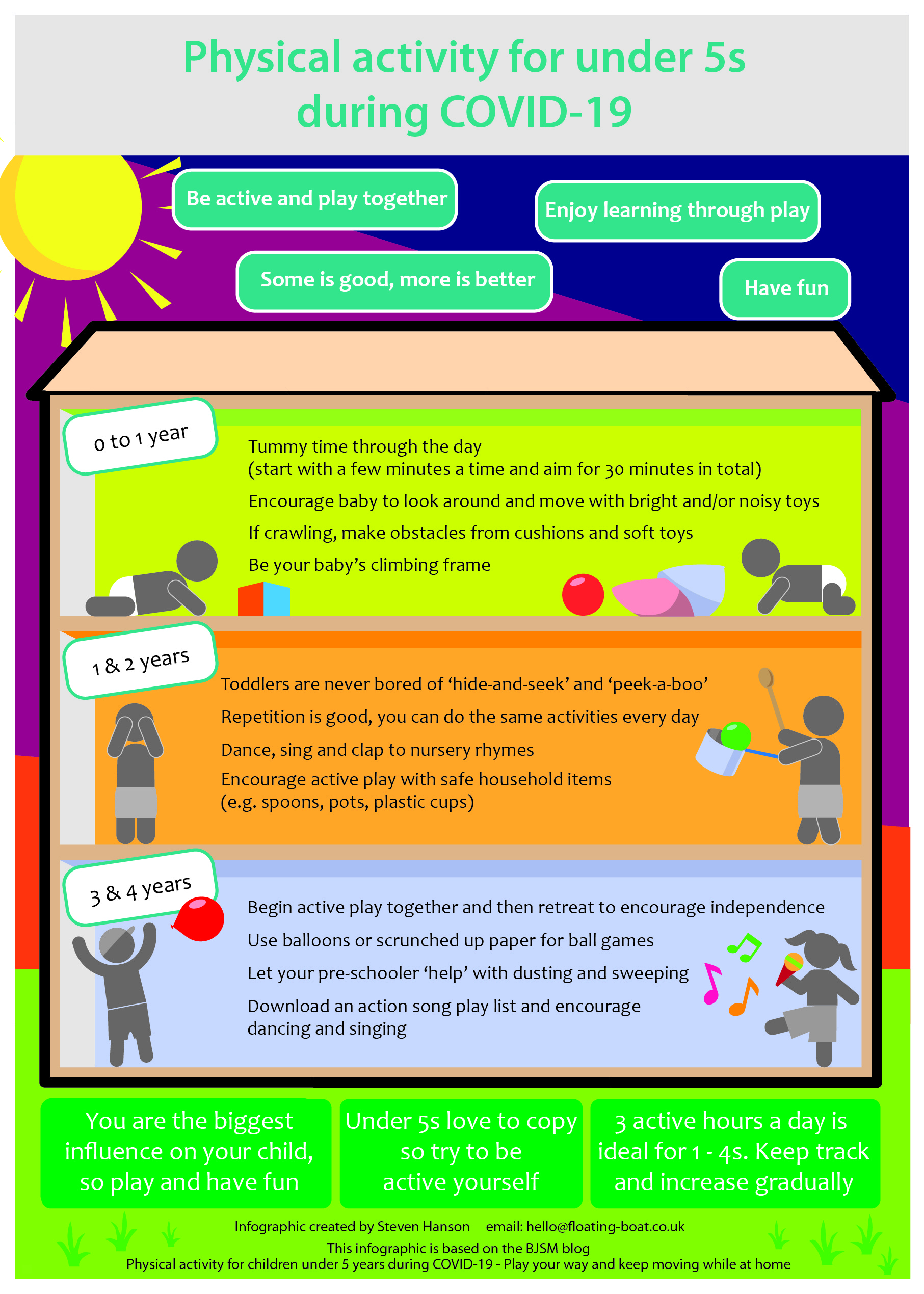 Physical activity for under 5s during COVID-19

Be active and play together

Enjoy learning through play

Some is good, more is better

Have fun

0 to 1 year

Tummy time through the day
(start with a few minutes a time and aim for 30 minutes in total)

Encourage baby to look around and move with bright and/or noisy toys

If crawling, make obstacles from cushions and soft toys

Be your baby's climbing frame

1 & 2 years

Toddlers are never bored of 'hide-and-seek' and 'peek-a-boo'

Repetition is good, you can do the same activities every day

Dance, sing and clap to nursery rhymes

Encourage active play with safe household items
(e.g. spoons, pots, plastic cups)

3 & 4 years

Begin active play together and then retreat to encourage independence

Use balloons or scrunched up paper for ball games

Let your pre-schooler 'help' with dusting and sweeping

Download an action song play list and encourage dancing and singing

You are the biggest influence on your child, so play and have fun

Under 5s love to copy so try to be active yourself

3 active hours a day is ideal for 1 - 4s. Keep track and increase gradually

Infographic created by Steven Hanson email: hello@floating-boat.co.uk

This infographic is based on the BJSM blog
Physical activity for children under 5 years during COVID-19 - Play your way and keep moving while at home